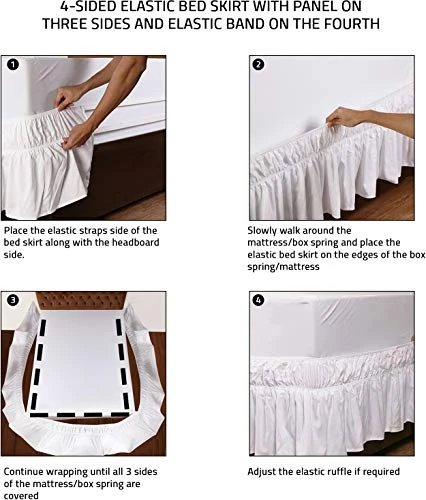 4-SIDED ELASTIC BED SKIRT WITH PANEL ON THREE SIDES AND ELASTIC BAND ON THE FOURTH

1

Place the elastic straps side of the bed skirt along with the headboard side.

2

Slowly walk around the mattress/box spring and place the elastic bed skirt on the edges of the box spring/mattress

3

Continue wrapping until all 3 sides of the mattress/box spring are covered

4

Adjust the elastic ruffle if required