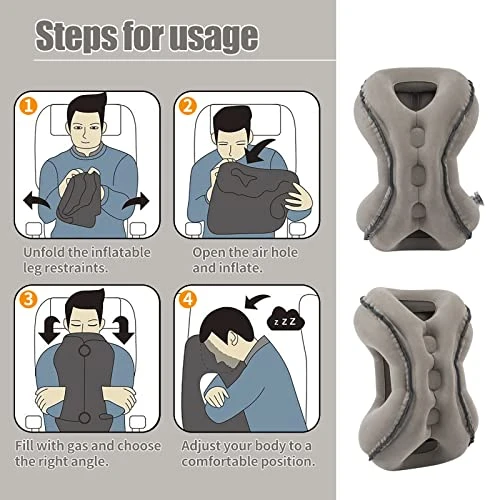 Steps for usage

1

Unfold the inflatable leg restraints.

2

Open the air hole and inflate.

3

Fill with gas and choose the right angle.

4

z z Z

Adjust your body to a comfortable position.