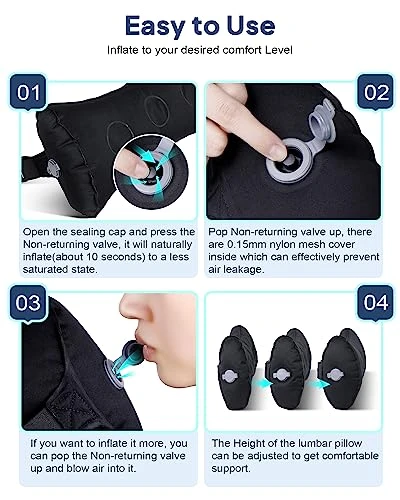 Easy to Use

Inflate to your desired comfort Level

01

Open the sealing cap and press the Non-returning valve, it will naturally inflate(about 10 seconds) to a less saturated state.

02

Pop Non-returning valve up, there are 0.15mm nylon mesh cover inside which can effectively prevent air leakage.

03

If you want to inflate it more, you can pop the Non-returning valve up and blow air into it.

04

The Height of the lumbar pillow can be adjusted to get comfortable support.