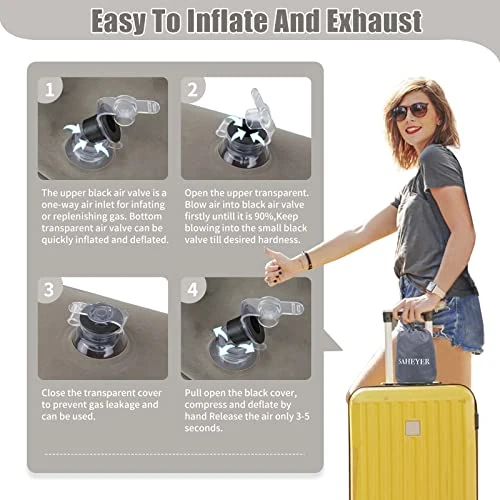 Easy To Inflate And Exhaust

1

The upper black air valve is a one-way air inlet for infating or replenishing gas. Bottom transparent air valve can be quickly inflated and deflated.

2

Open the upper transparent. Blow air into black air valve firstly untill it is 90%,Keep blowing into the small black valve till desired hardness.

3

Close the transparent cover to prevent gas leakage and can be used.

4

Pull open the black cover, compress and deflate by hand Release the air only 3-5 seconds.

SAHEYER