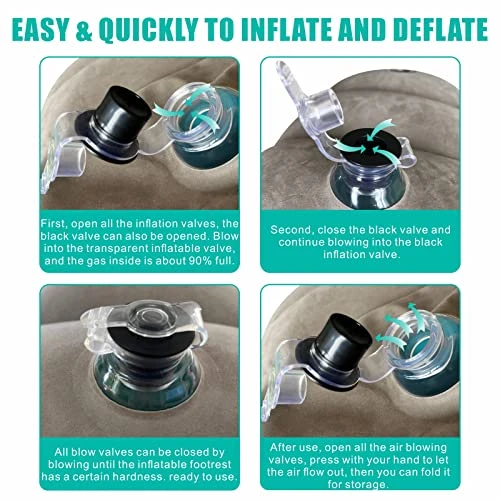 EASY & QUICKLY TO INFLATE AND DEFLATE

First, open all the inflation valves, the black valve can also be opened. Blow into the transparent inflatable valve, and the gas inside is about 90% full.

Second, close the black valve and continue blowing into the black inflation valve.

All blow valves can be closed by blowing until the inflatable footrest has a certain hardness. ready to use.

After use, open all the air blowing valves, press with your hand to let the air flow out, then you can fold it for storage.