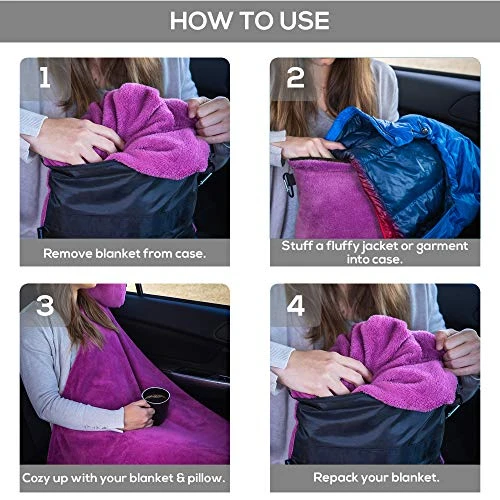 HOW TO USE

1

Remove blanket from case.

2

Stuff a fluffy jacket or garment into case.

3

Cozy up with your blanket & pillow.

4

Repack your blanket.