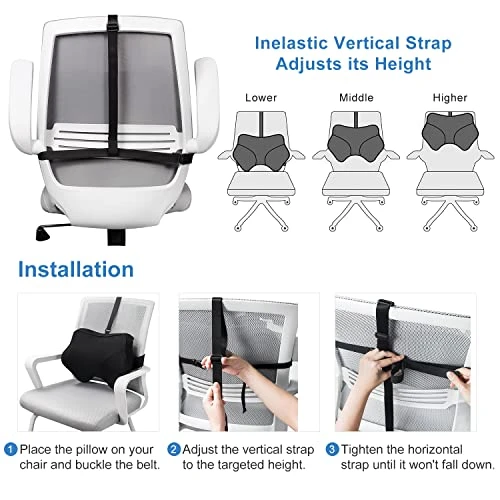 Inelastic Vertical Strap Adjusts its Height

Lower

Middle

Higher

Installation

1 Place the pillow on your chair and buckle the belt.

2 Adjust the vertical strap to the targeted height.

3 Tighten the horizontal strap until it won't fall down.