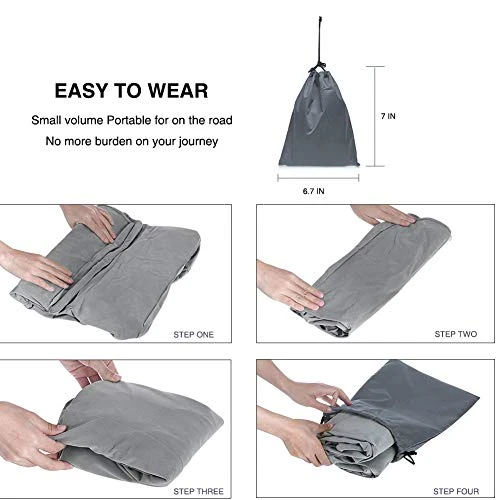 EASY TO WEAR

Small volume Portable for on the road

No more burden on your journey

7 IN

6.7 IN

STEP ONE

STEP TWO

STEP THREE

STEP FOUR